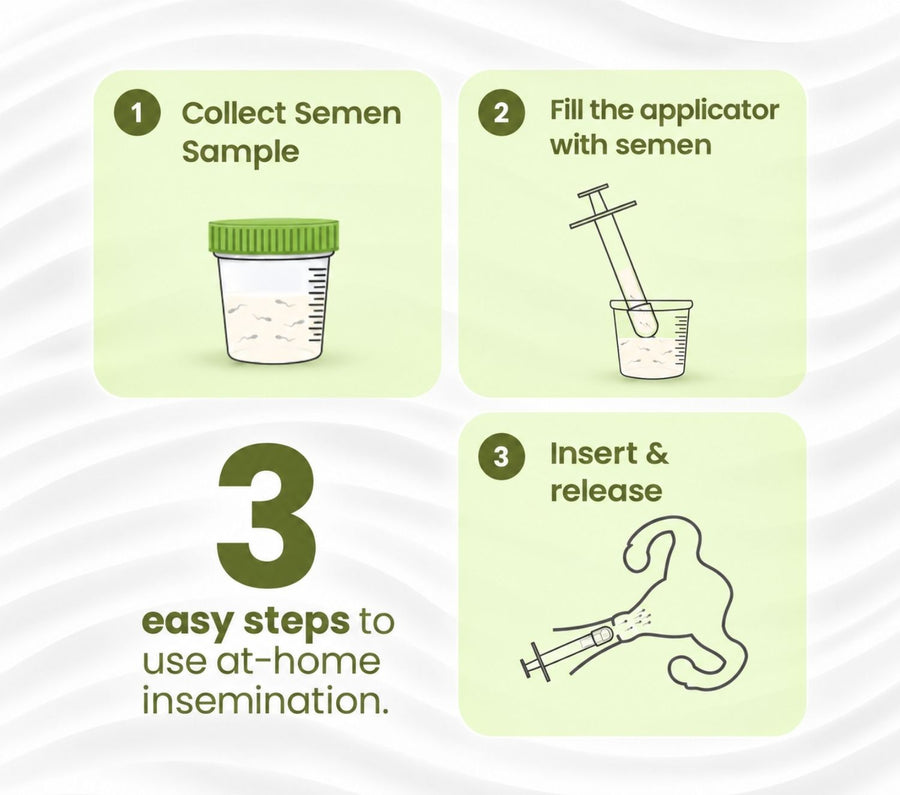 1 Collect Semen Sample

2 Fill the applicator with semen

3

easy steps to use at-home insemination.

3 Insert & release